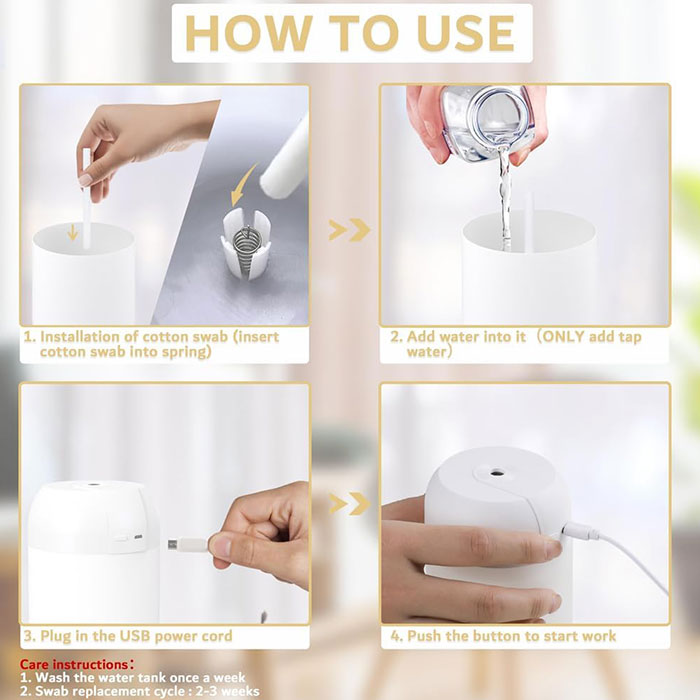 HOW TO USE

1. Installation of cotton swab (insert cotton swab into spring)

2. Add water into it（ONLY add tap water）

3. Plug in the USB power cord

4. Push the button to start work

Care instructions：
1. Wash the water tank once a week
2. Swab replacement cycle : 2-3 weeks